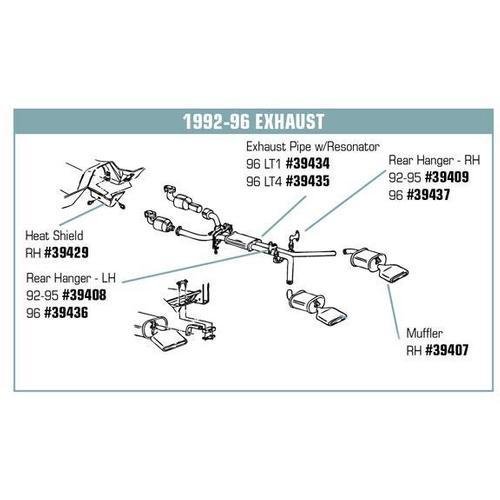 1992-96 EXHAUST

Exhaust Pipe w/Resonator
96 LT1 #39434
96 LT4 #39435

Rear Hanger - RH
92-95 #39409
96 #39437

Heat Shield
RH #39429

Rear Hanger - LH
92-95 #39408
96 #39436

Muffler
RH #39407