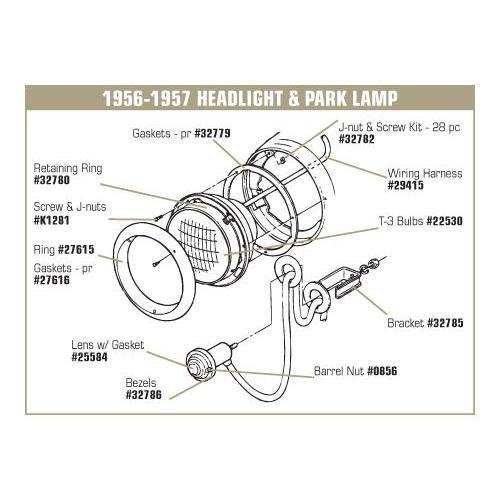 1956-1957 HEADLIGHT & PARK LAMP

Gaskets - pr #32779

J-nut & Screw Kit - 28 pc
#32782

Retaining Ring
#32780

Wiring Harness
#29415

Screw & J-nuts
#K1281

T-3 Bulbs #22530

Ring #27615

Gaskets - pr
#27616

Bracket #32785

Lens w/ Gasket
#25584

Barrel Nut #0856

Bezels
#32786